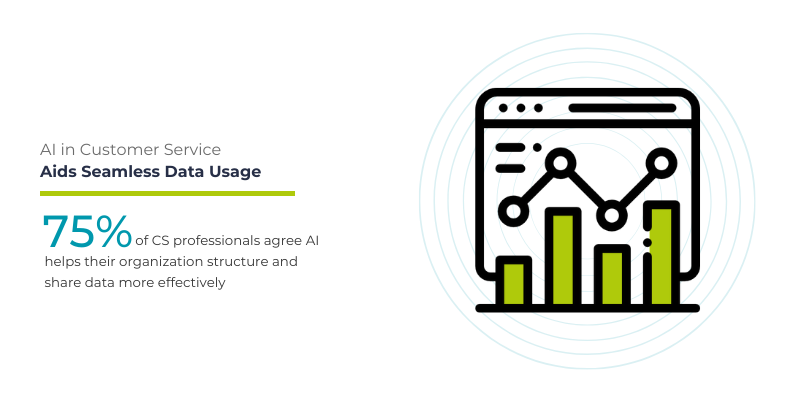 AI in Customer Service
Aids Seamless Data Usage

75% of CS professionals agree AI helps their organization structure and share data more effectively