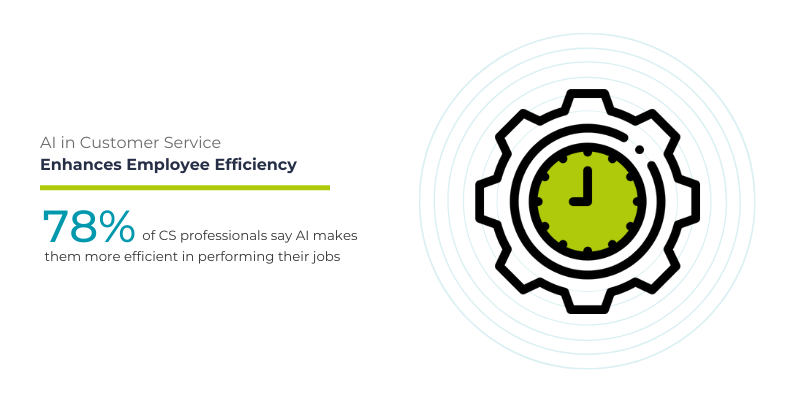 AI in Customer Service
Enhances Employee Efficiency

78% of CS professionals say AI makes them more efficient in performing their jobs