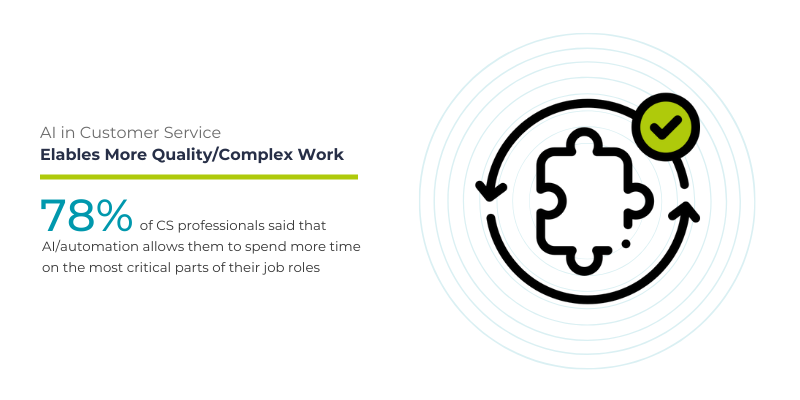 AI in Customer Service
Elables More Quality/Complex Work

78% of CS professionals said that AI/automation allows them to spend more time on the most critical parts of their job roles